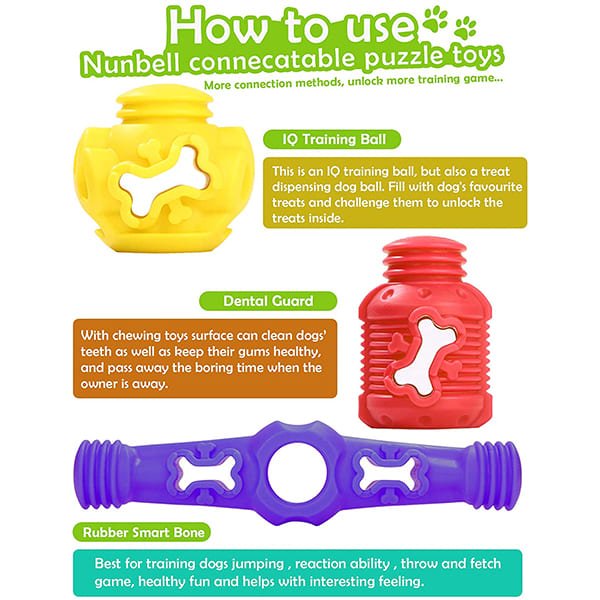 How to use
Nunbell connecatable puzzle toys
More connection methods, unlock more training game...

IQ Training Ball

This is an IQ training ball, but also a treat dispensing dog ball. Fill with dog's favourite treats and challenge them to unlock the treats inside.

Dental Guard

With chewing toys surface can clean dogs' teeth as well as keep their gums healthy, and pass away the boring time when the owner is away.

Rubber Smart Bone

Best for training dogs jumping , reaction ability , throw and fetch game, healthy fun and helps with interesting feeling.